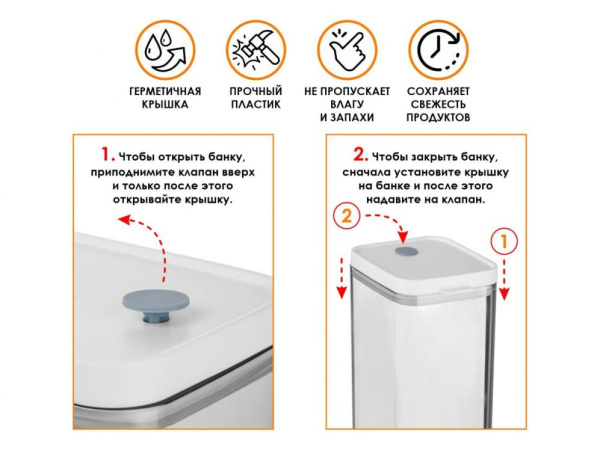 ГЕРМЕТИЧНАЯ КРЫШКА

ПРОЧНЫЙ ПЛАСТИК

НЕ ПРОПУСКАЕТ ВЛАГУ И ЗАПАХИ

СОХРАНЯЕТ СВЕЖЕСТЬ ПРОДУКТОВ

1. Чтобы открыть банку, приподнимите клапан вверх и только после этого открывайте крышку.

2. Чтобы закрыть банку, сначала установите крышку на банке и после этого надавите на клапан.

2

1