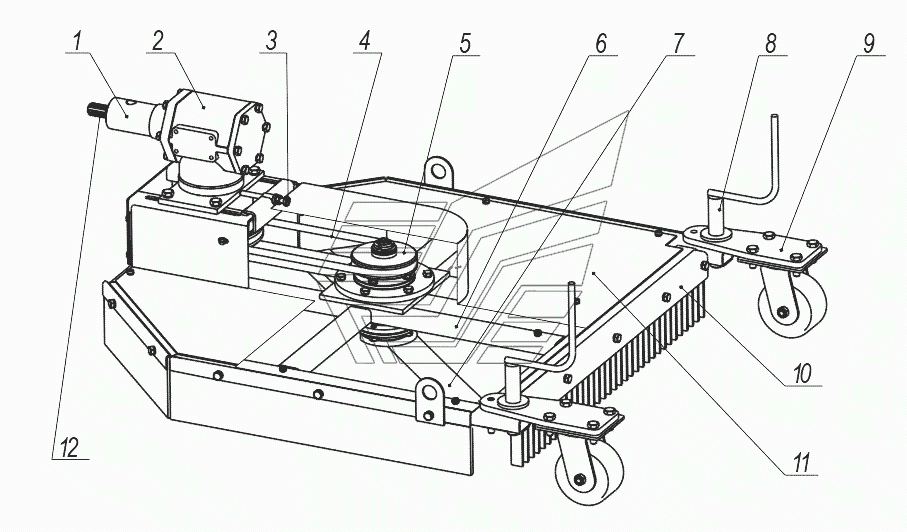 1
2
3
4
5
6
7
8
9
10
11
12