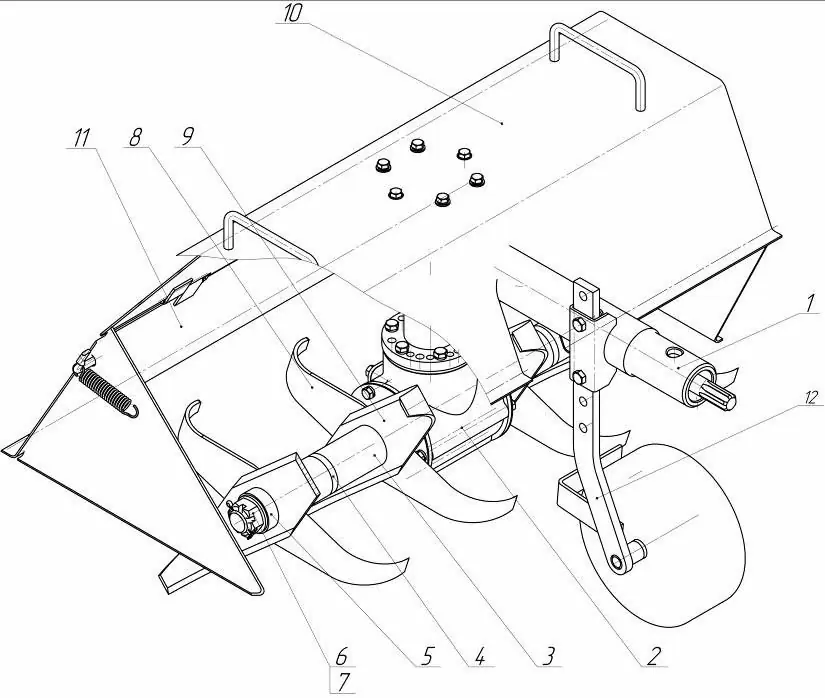 10
11
8
9
1
12
6
7
5
4
3
2