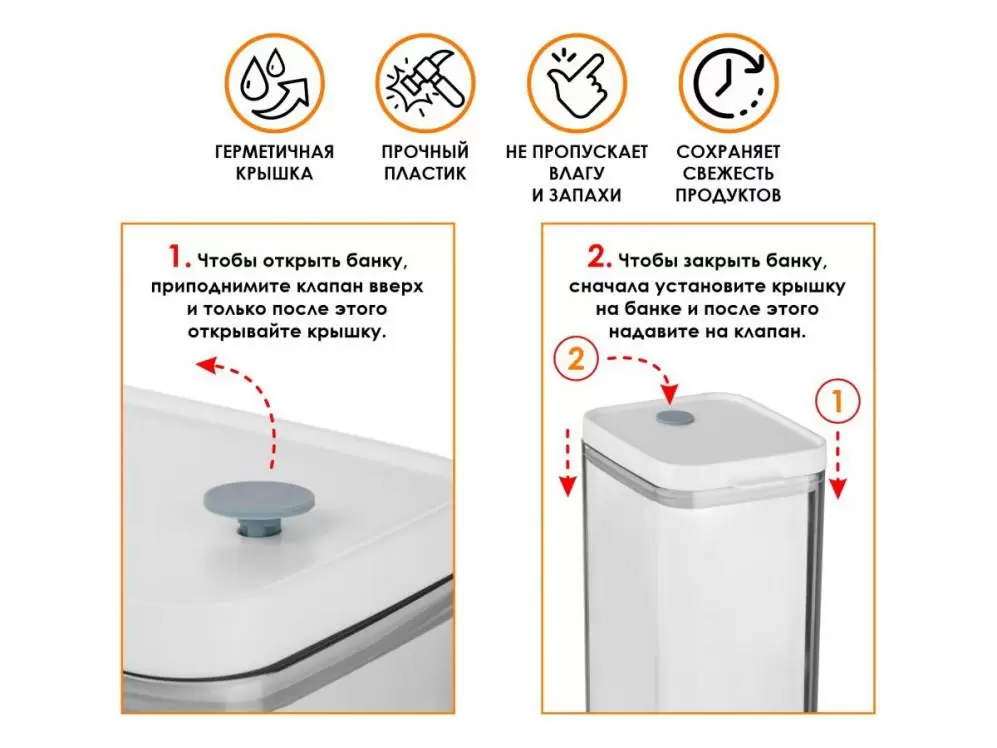 ГЕРМЕТИЧНАЯ КРЫШКА

ПРОЧНЫЙ ПЛАСТИК

НЕ ПРОПУСКАЕТ ВЛАГУ И ЗАПАХИ

СОХРАНЯЕТ СВЕЖЕСТЬ ПРОДУКТОВ

1. Чтобы открыть банку, приподнимите клапан вверх и только после этого открывайте крышку.

2. Чтобы закрыть банку, сначала установите крышку на банке и после этого надавите на клапан.

2

1